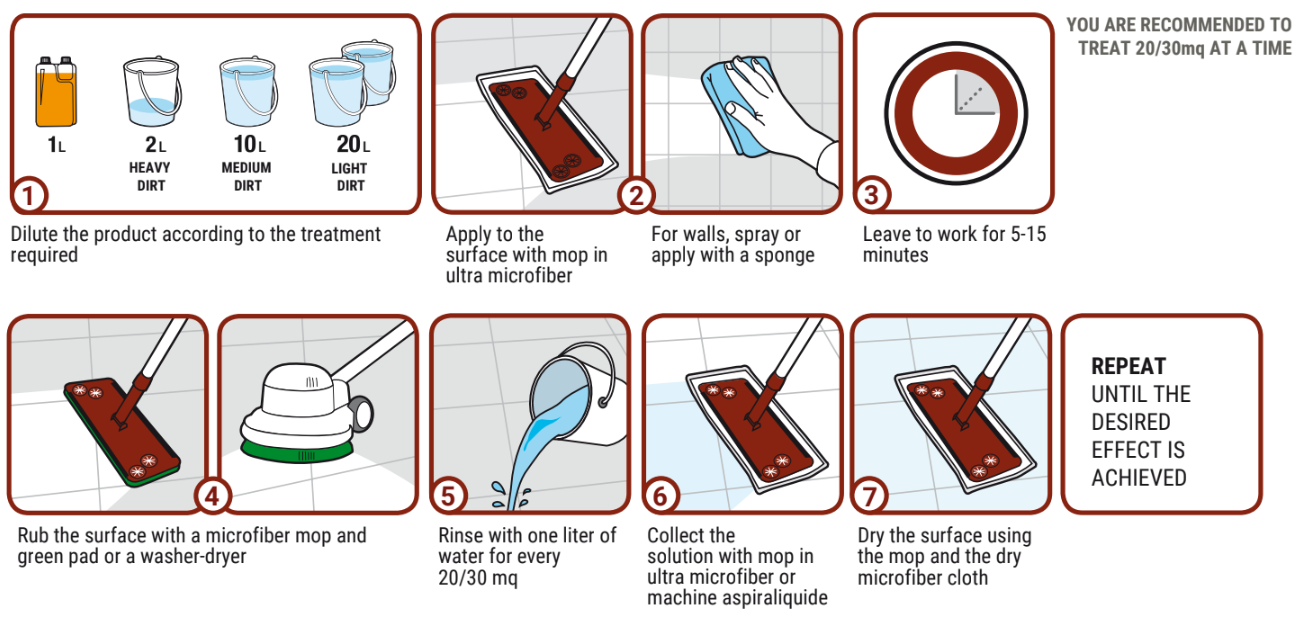 YOU ARE RECOMMENDED TO TREAT 20/30mq AT A TIME

1L

2L HEAVY DIRT

10L MEDIUM DIRT

20L LIGHT DIRT

1

Dilute the product according to the treatment required

2

Apply to the surface with mop in ultra microfiber

For walls, spray or apply with a sponge

3

Leave to work for 5-15 minutes

4

Rub the surface with a microfiber mop and green pad or a washer-dryer

5

Rinse with one liter of water for every 20/30 mq

6

Collect the solution with mop in ultra microfiber or machine aspiraliquide

7

Dry the surface using the mop and the dry microfiber cloth

REPEAT UNTIL THE DESIRED EFFECT IS ACHIEVED